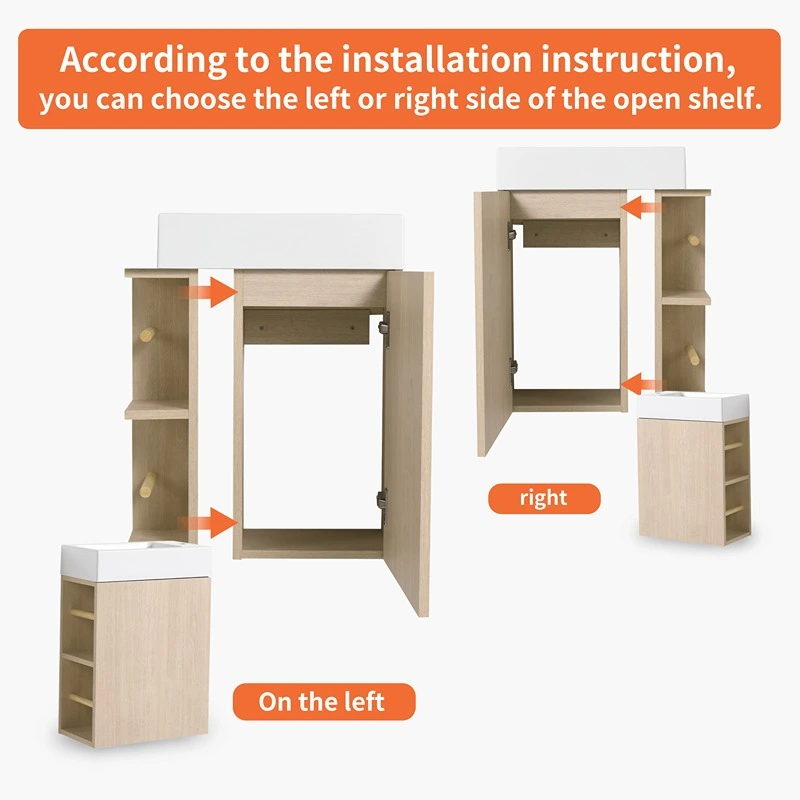 According to the installation instruction, you can choose the left or right side of the open shelf.

right

On the left