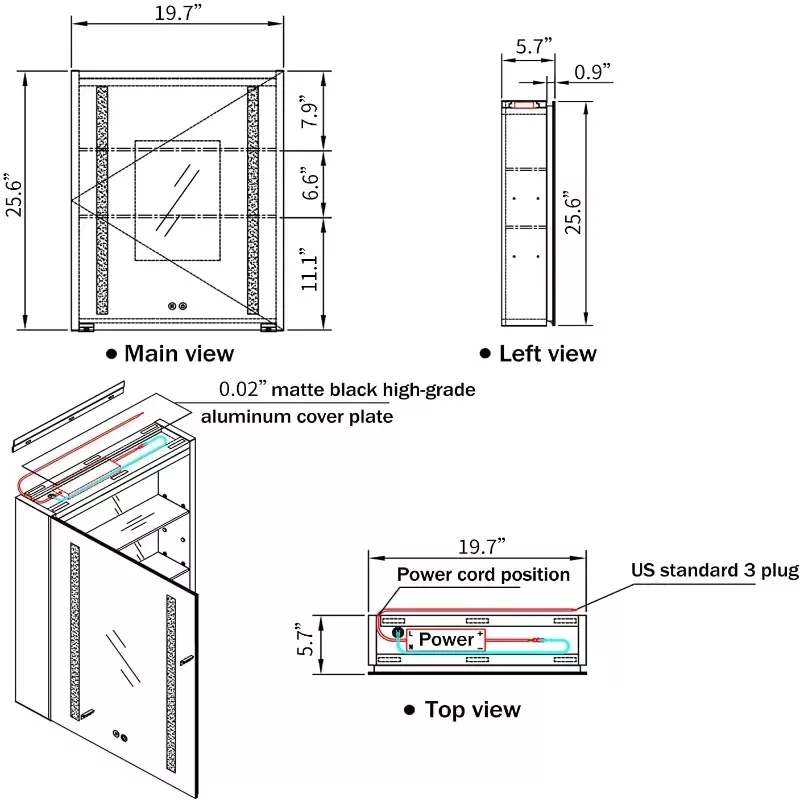 19.7”

25.6”

7.9”

6.6”

11.1”

● Main view

5.7”

0.9”

25.6”

● Left view

0.02” matte black high-grade aluminum cover plate

19.7”

Power cord position

US standard 3 plug

5.7”

L N Power + −

● Top view