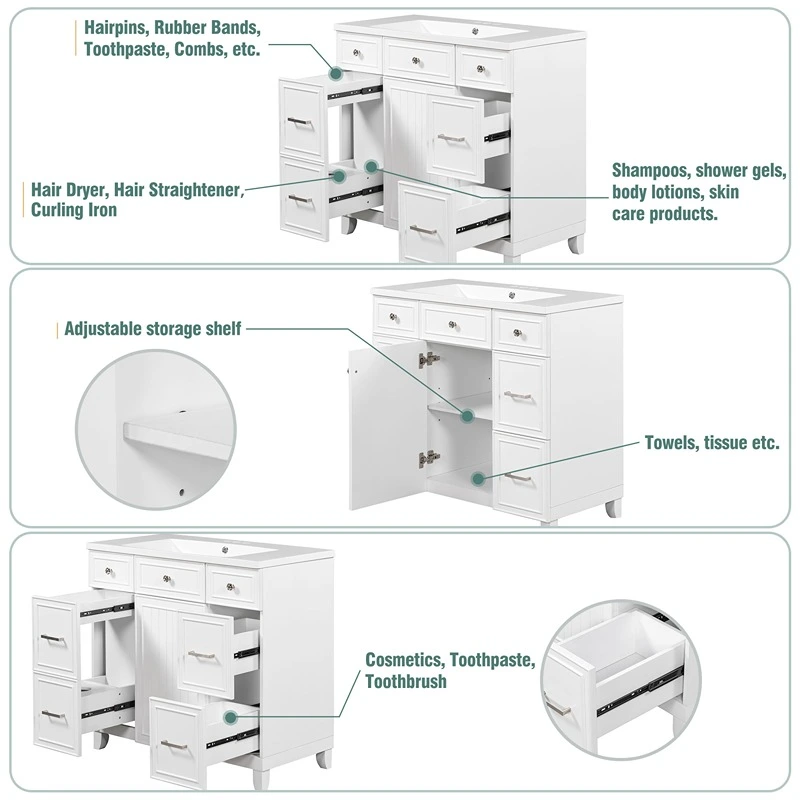 Hairpins, Rubber Bands, Toothpaste, Combs, etc.

Hair Dryer, Hair Straightener, Curling Iron

Shampoos, shower gels, body lotions, skin care products.

Adjustable storage shelf

Towels, tissue etc.

Cosmetics, Toothpaste, Toothbrush