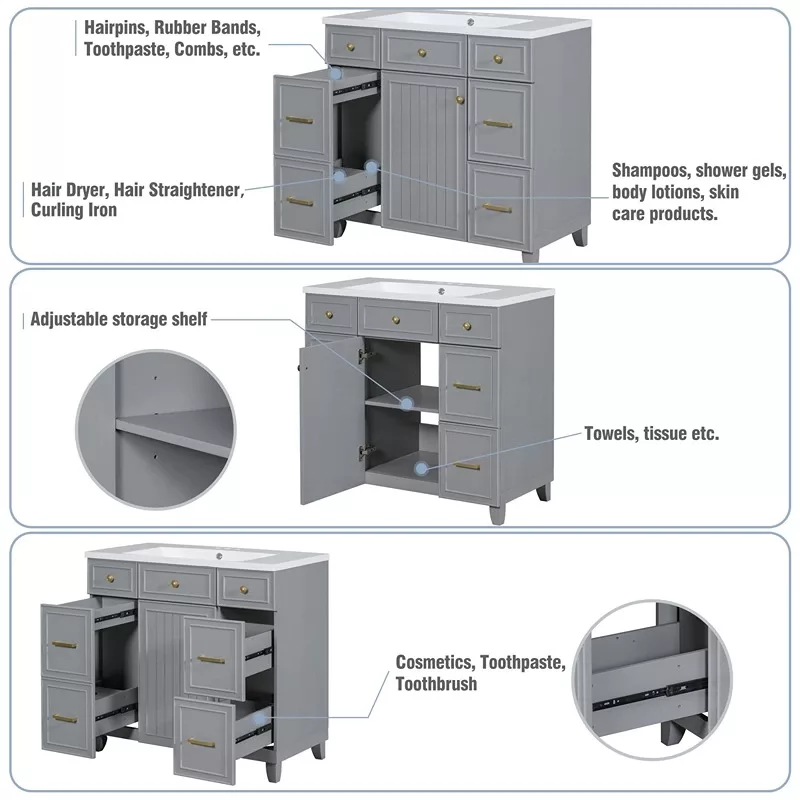 Hairpins, Rubber Bands, Toothpaste, Combs, etc.

Hair Dryer, Hair Straightener, Curling Iron

Shampoos, shower gels, body lotions, skin care products.

Adjustable storage shelf

Towels, tissue etc.

Cosmetics, Toothpaste, Toothbrush