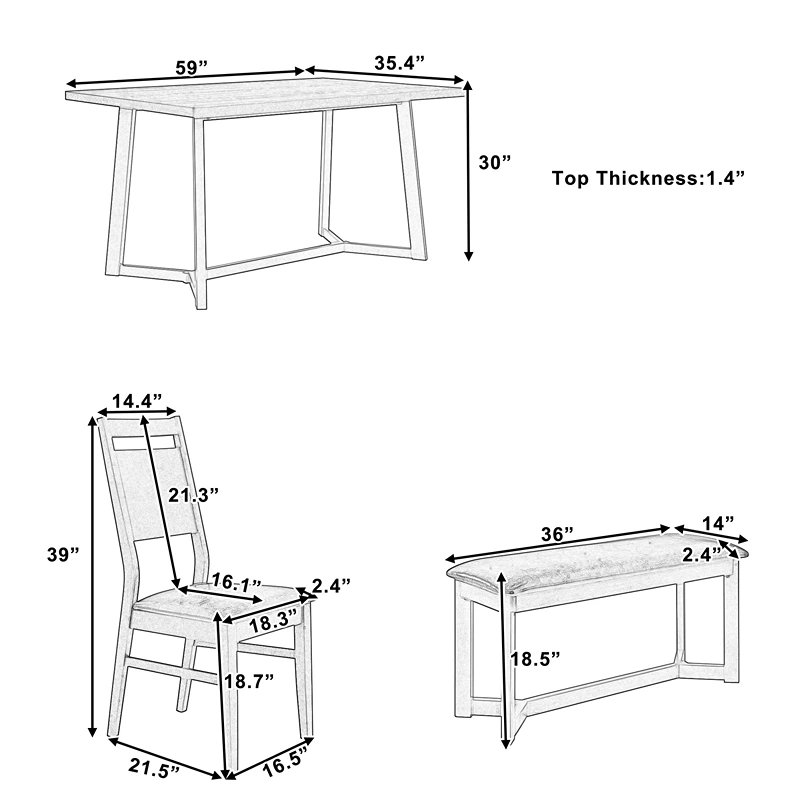 59”
35.4”
30”
Top Thickness:1.4”

14.4”
21.3”
39”
16.1”
2.4”
18.3”
18.7”
21.5”
16.5”

36”
14”
2.4”
18.5”