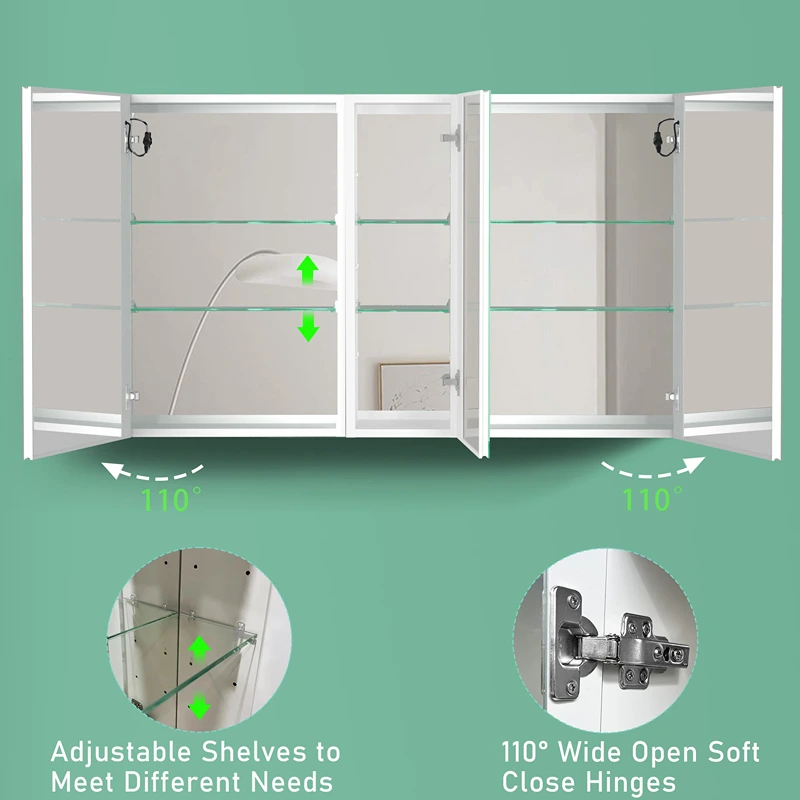 110°

110°

Adjustable Shelves to Meet Different Needs

110° Wide Open Soft Close Hinges