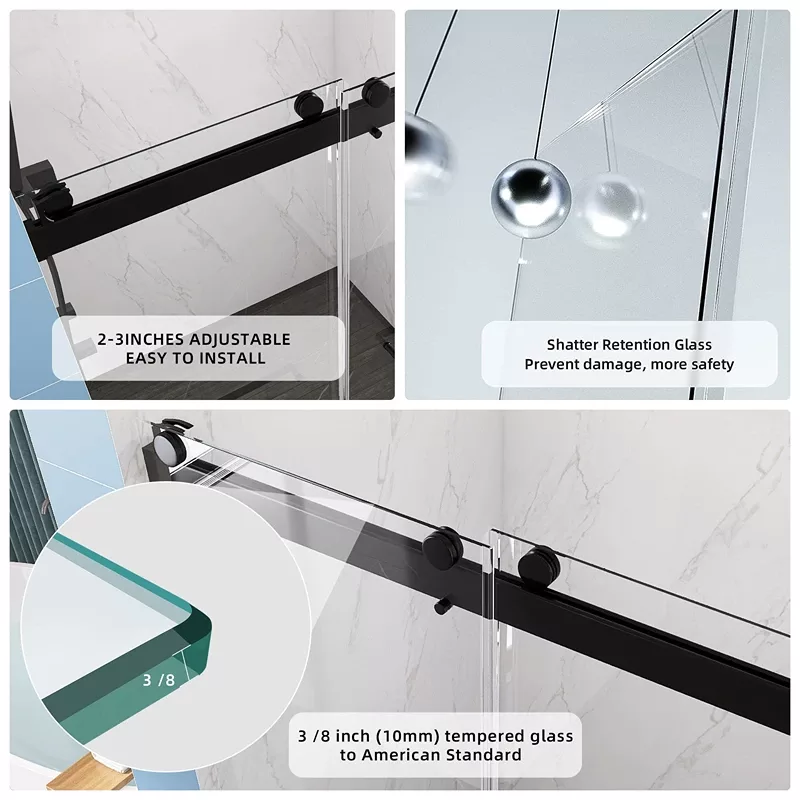 2-3INCHES ADJUSTABLE
EASY TO INSTALL

Shatter Retention Glass
Prevent damage, more safety

3 /8

3 /8 inch (10mm) tempered glass
to American Standard