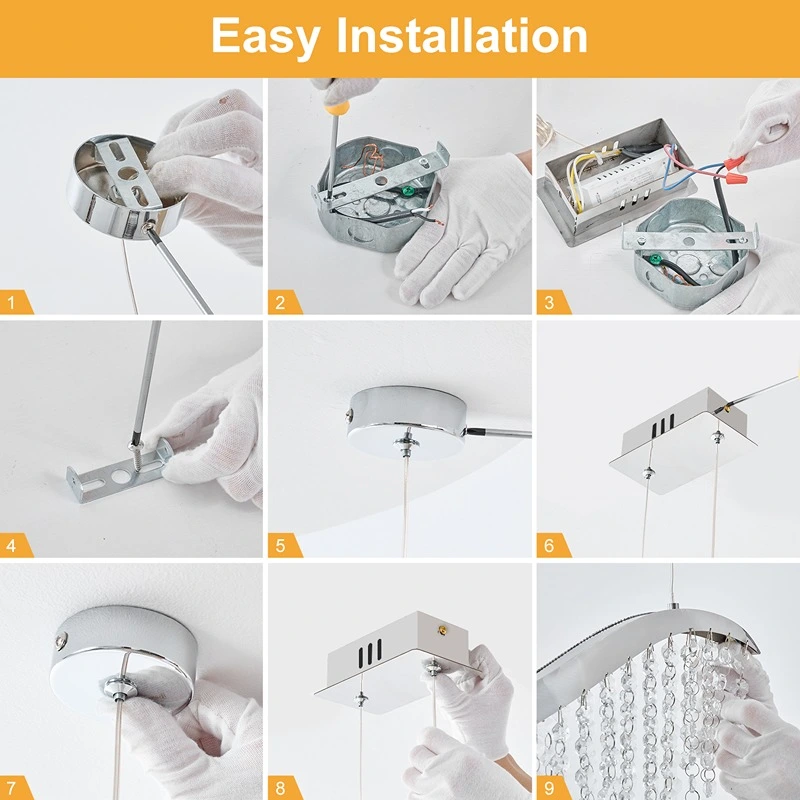 Easy Installation

1

2

3

4

5

6

7

8

9