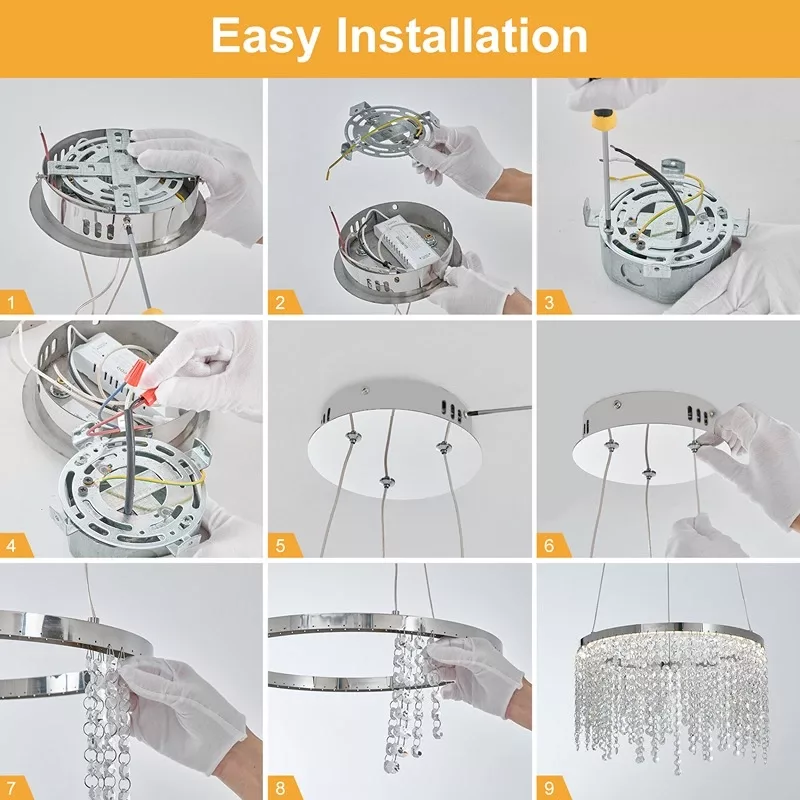 Easy Installation

1

2

3

4

5

6

7

8

9