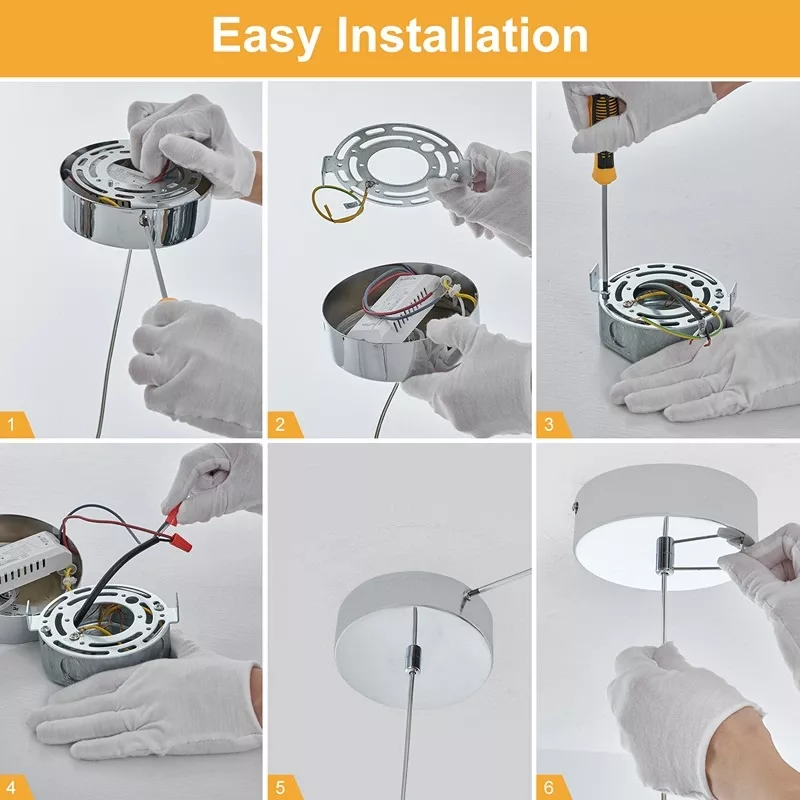 Easy Installation

1

2

3

4

5

6