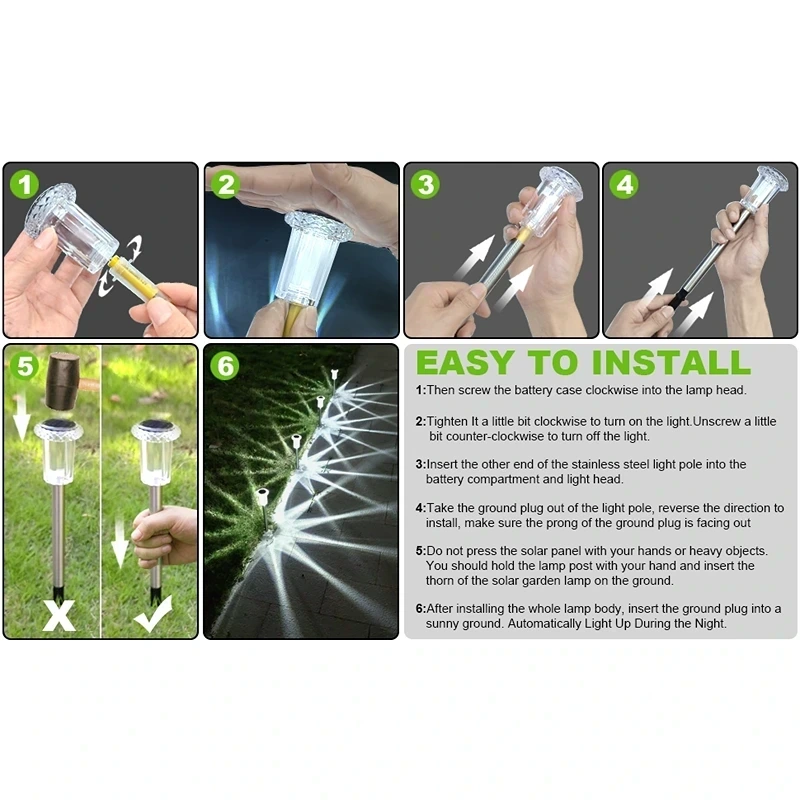 1

2

3

4

5

X

6

EASY TO INSTALL

1:Then screw the battery case clockwise into the lamp head.

2:Tighten It a little bit clockwise to turn on the light.Unscrew a little bit counter-clockwise to turn off the light.

3:Insert the other end of the stainless steel light pole into the battery compartment and light head.

4:Take the ground plug out of the light pole, reverse the direction to install, make sure the prong of the ground plug is facing out

5:Do not press the solar panel with your hands or heavy objects. You should hold the lamp post with your hand and insert the thorn of the solar garden lamp on the ground.

6:After installing the whole lamp body, insert the ground plug into a sunny ground. Automatically Light Up During the Night.